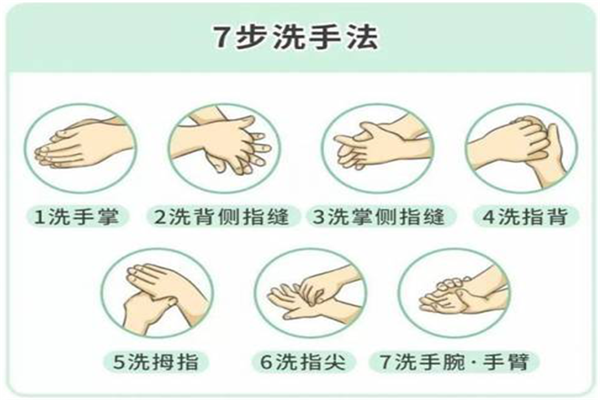 7步洗手法

1洗手掌

2洗背侧指缝

3洗掌侧指缝

4洗指背

5洗拇指

6洗指尖

7洗手腕·手臂