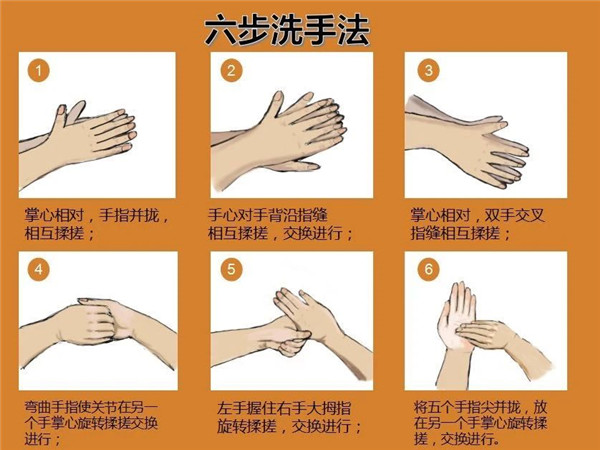 六步洗手法

1

掌心相对，手指并拢，相互揉搓；

2

手心对手背沿指缝相互揉搓，交换进行；

3

掌心相对，双手交叉指缝相互揉搓；

4

弯曲手指使关节在另一个手掌心旋转揉搓交换进行；

5

左手握住右手大拇指旋转揉搓，交换进行；

6

将五个手指尖并拢，放在另一个手掌心旋转揉搓，交换进行。